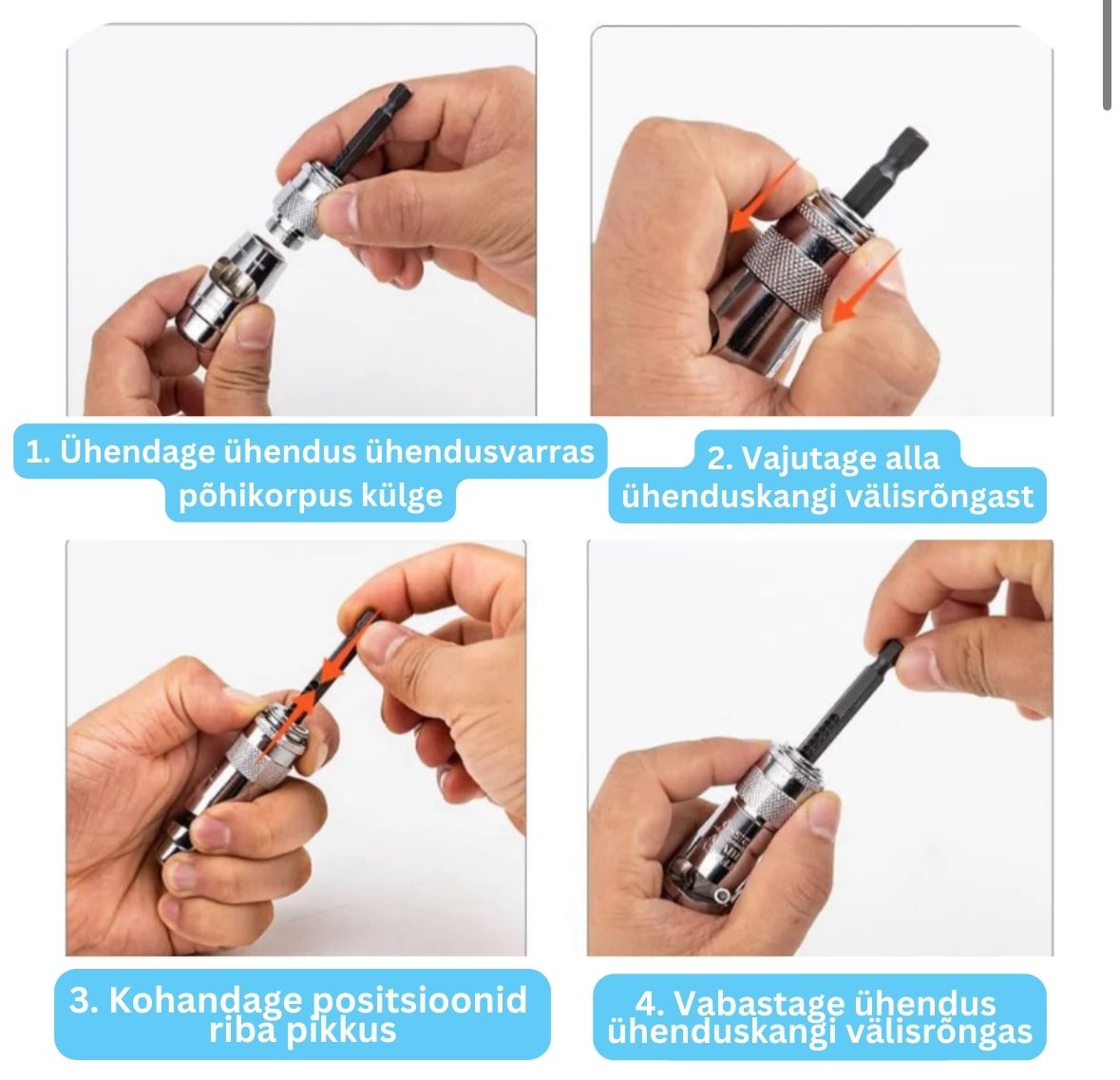 1. Ühendage ühendus ühendusvarras põhikorpus külge

2. Vajutage alla ühenduskangi välisrõngast

3. Kohandage positsioonid riba pikkus

4. Vabastage ühendus ühenduskangi välisrõngas