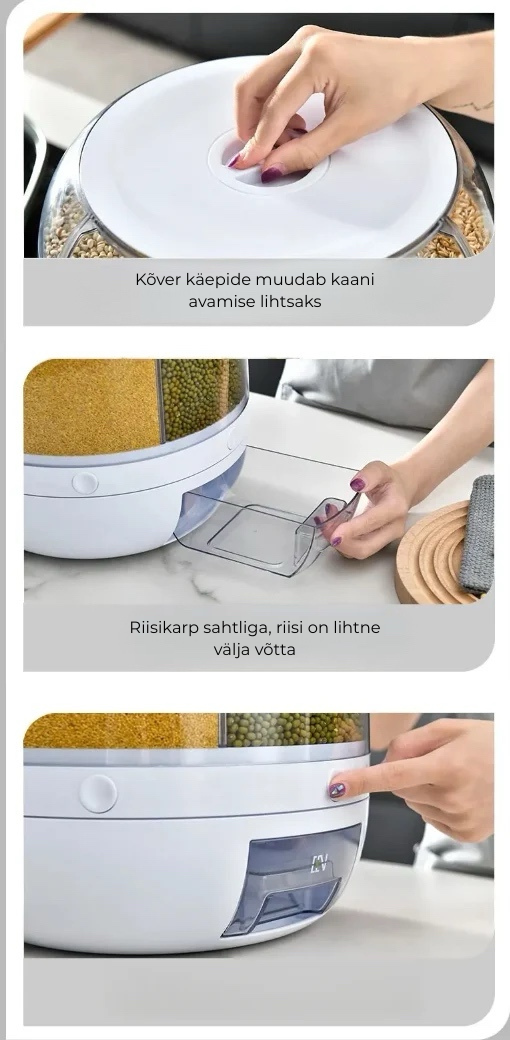 Kõver käepide muudab kaani avamise lihtsaks

Riisikarp sahtliga, riisi on lihtne välja võtta