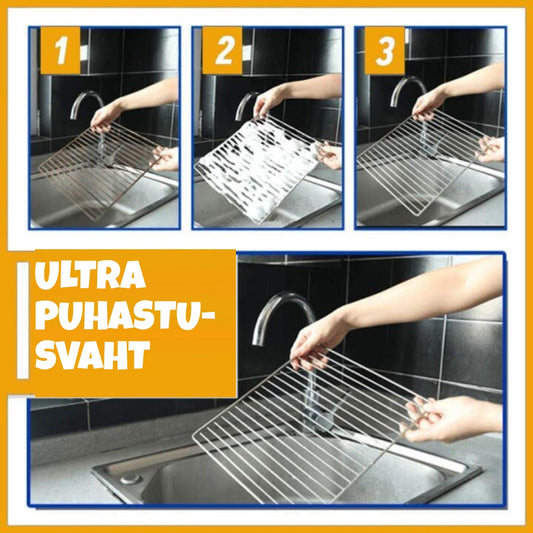 1

2

3

ULTRA PUHASTUSVAHT