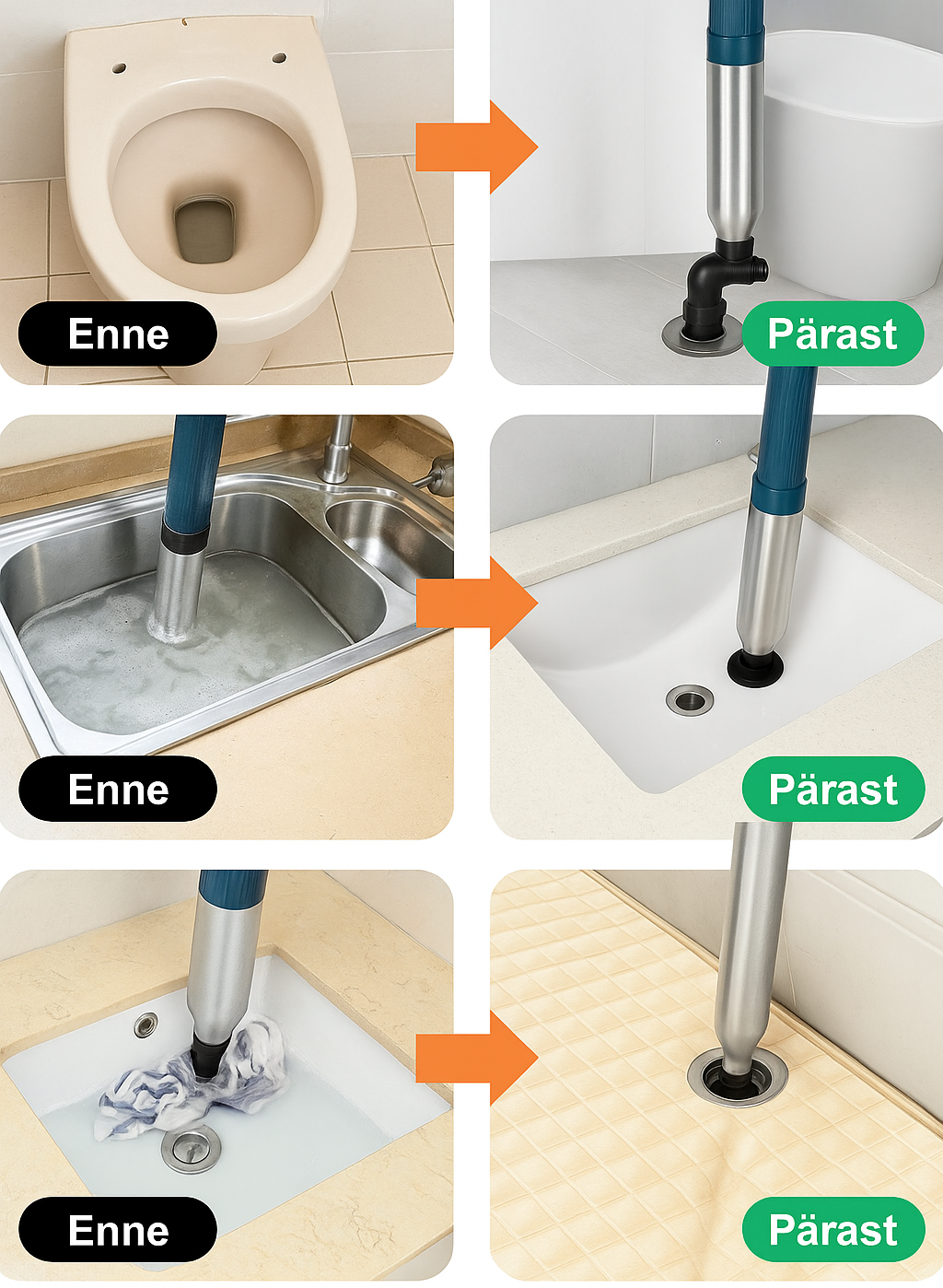 Enne

Pärast

Enne

Pärast

Enne

Pärast