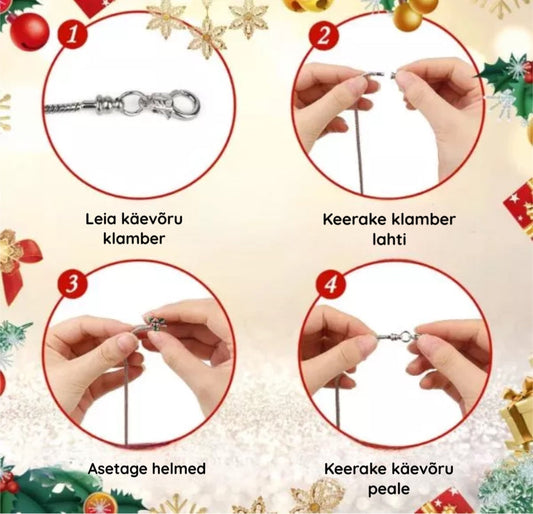 1

Leia käevõru klamber

2

Keerake klamber lahti

3

Asetage helmed

4

Keerake käevõru peale