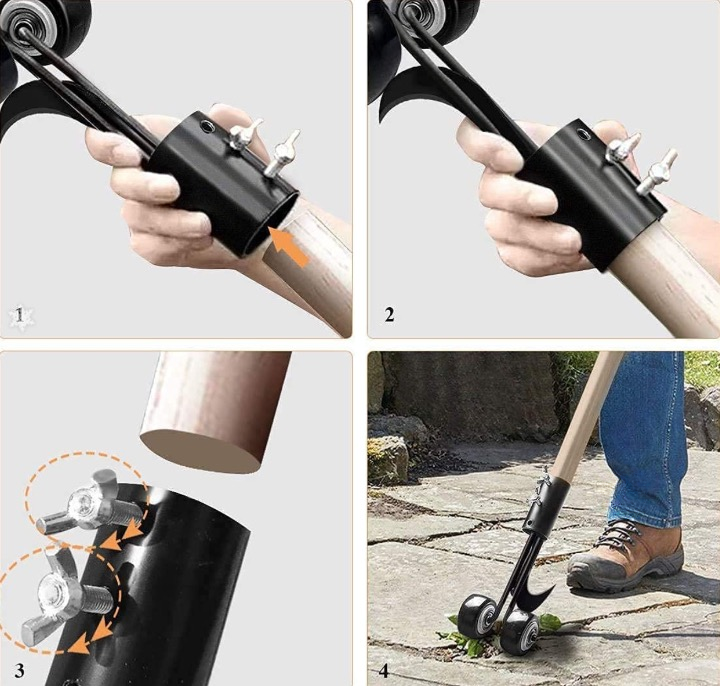 1

2

3

4